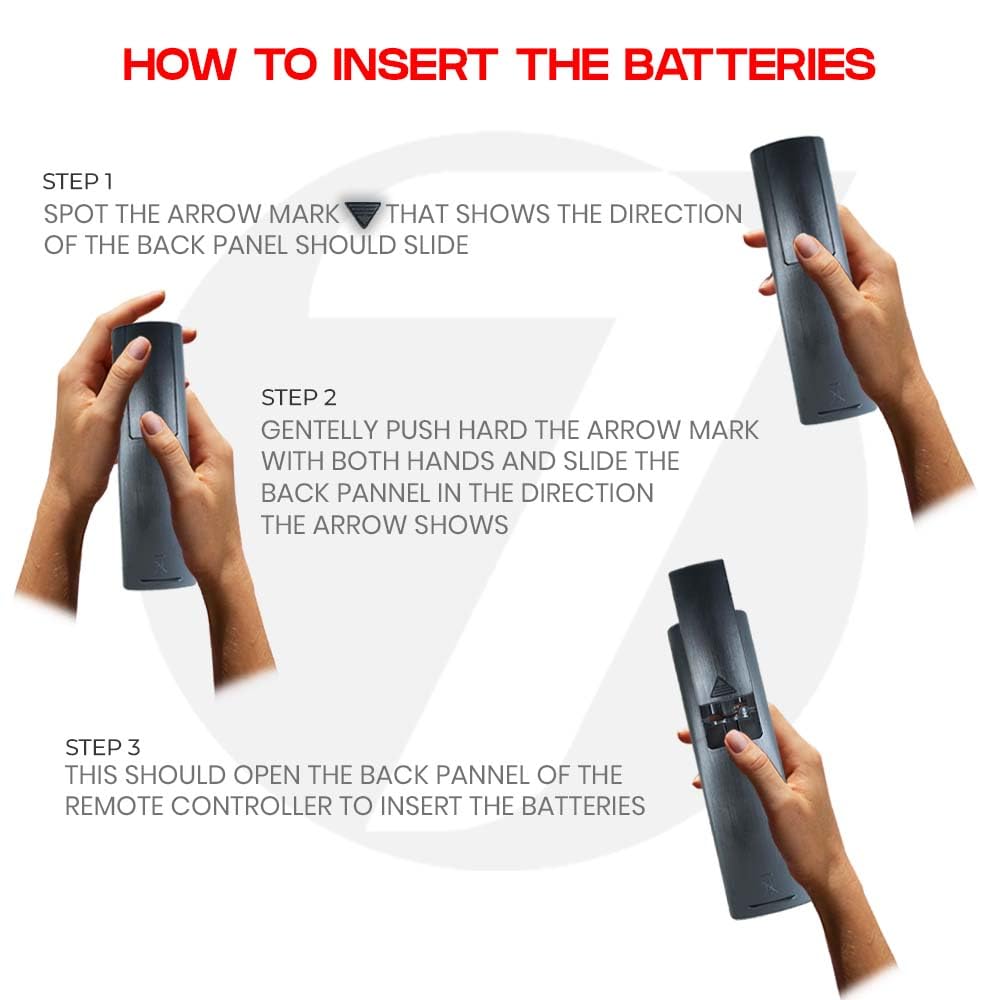 HOW TO INSERT THE BATTERIES

STEP 1
SPOT THE ARROW MARK THAT SHOWS THE DIRECTION OF THE BACK PANEL SHOULD SLIDE

STEP 2
GENTELLY PUSH HARD THE ARROW MARK WITH BOTH HANDS AND SLIDE THE BACK PANNEL IN THE DIRECTION THE ARROW SHOWS

STEP 3
THIS SHOULD OPEN THE BACK PANNEL OF THE REMOTE CONTROLLER TO INSERT THE BATTERIES